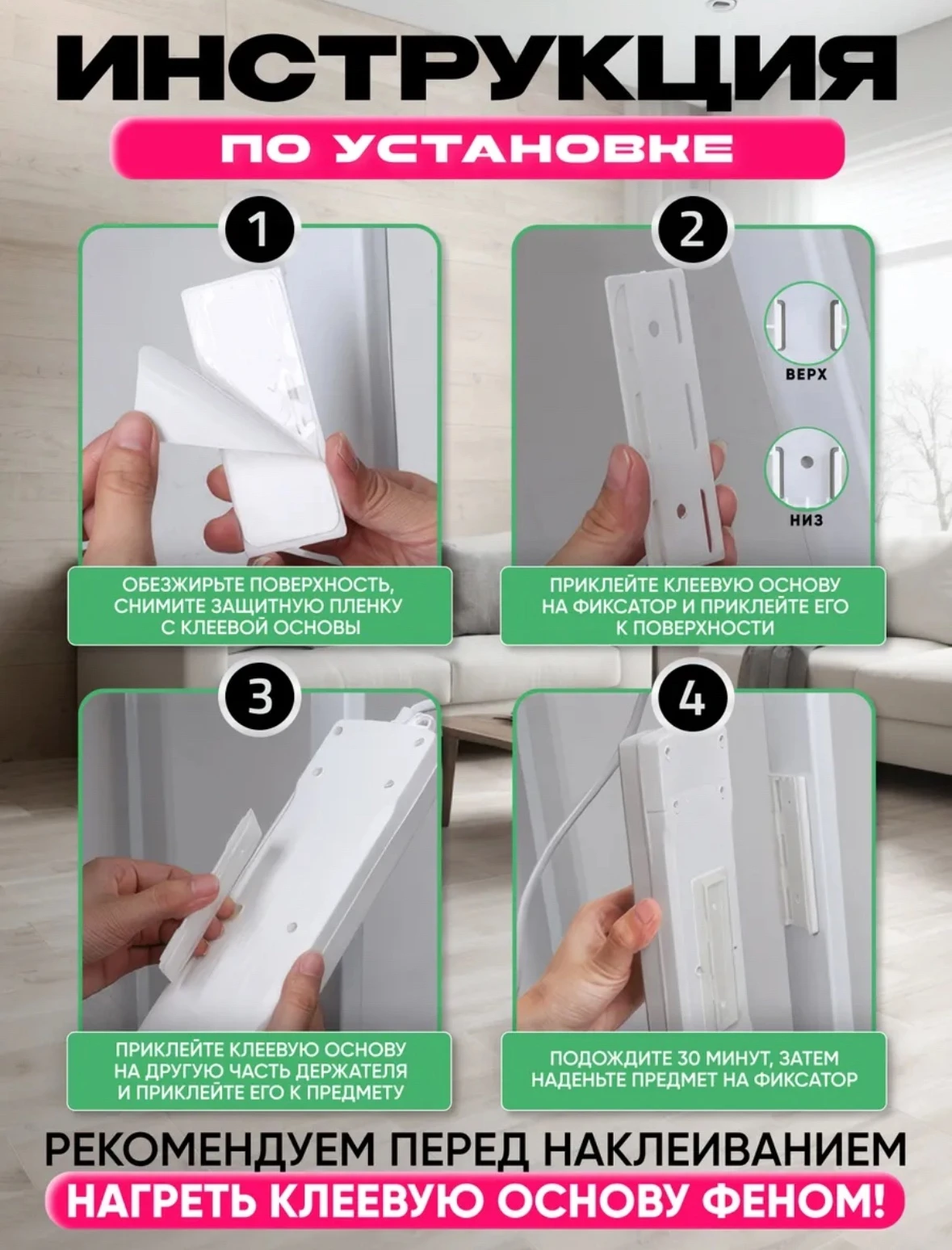 ИНСТРУКЦИЯ

ПО УСТАНОВКЕ

1

ОБЕЗЖИРЬТЕ ПОВЕРХНОСТЬ, СНИМИТЕ ЗАЩИТНУЮ ПЛЕНКУ С КЛЕЕВОЙ ОСНОВЫ

2

ВЕРХ

НИЗ

ПРИКЛЕЙТЕ КЛЕЕВУЮ ОСНОВУ НА ФИКСАТОР И ПРИКЛЕЙТЕ ЕГО К ПОВЕРХНОСТИ

3

ПРИКЛЕЙТЕ КЛЕЕВУЮ ОСНОВУ НА ДРУГУЮ ЧАСТЬ ДЕРЖАТЕЛЯ И ПРИКЛЕЙТЕ ЕГО К ПРЕДМЕТУ

4

ПОДОЖДИТЕ 30 МИНУТ, ЗАТЕМ НАДЕНЬТЕ ПРЕДМЕТ НА ФИКСАТОР

РЕКОМЕНДУЕМ ПЕРЕД НАКЛЕИВАНИЕМ

НАГРЕТЬ КЛЕЕВУЮ ОСНОВУ ФЕНОМ!