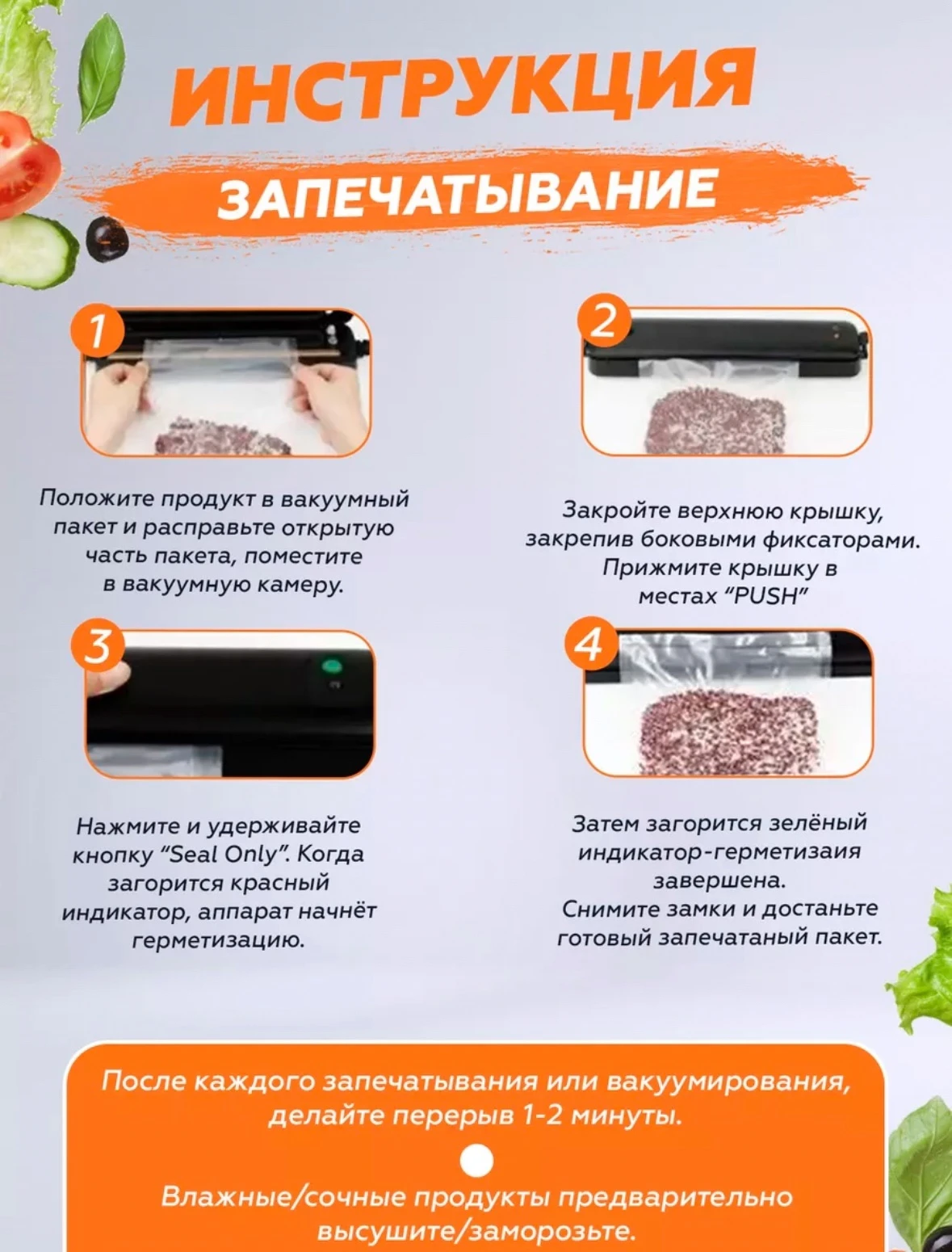 ИНСТРУКЦИЯ

ЗАПЕЧАТЫВАНИЕ

1

Положите продукт в вакуумный пакет и расправьте открытую часть пакета, поместите в вакуумную камеру.

2

Закройте верхнюю крышку, закрепив боковыми фиксаторами. Прижмите крышку в местах "PUSH"

3

Нажмите и удерживайте кнопку "Seal Only". Когда загорится красный индикатор, аппарат начнёт герметизацию.

4

Затем загорится зелёный индикатор-герметизаия завершена. Снимите замки и достаньте готовый запечатаный пакет.

После каждого запечатывания или вакуумирования, делайте перерыв 1-2 минуты.

Влажные/сочные продукты предварительно высушите/заморозьте.