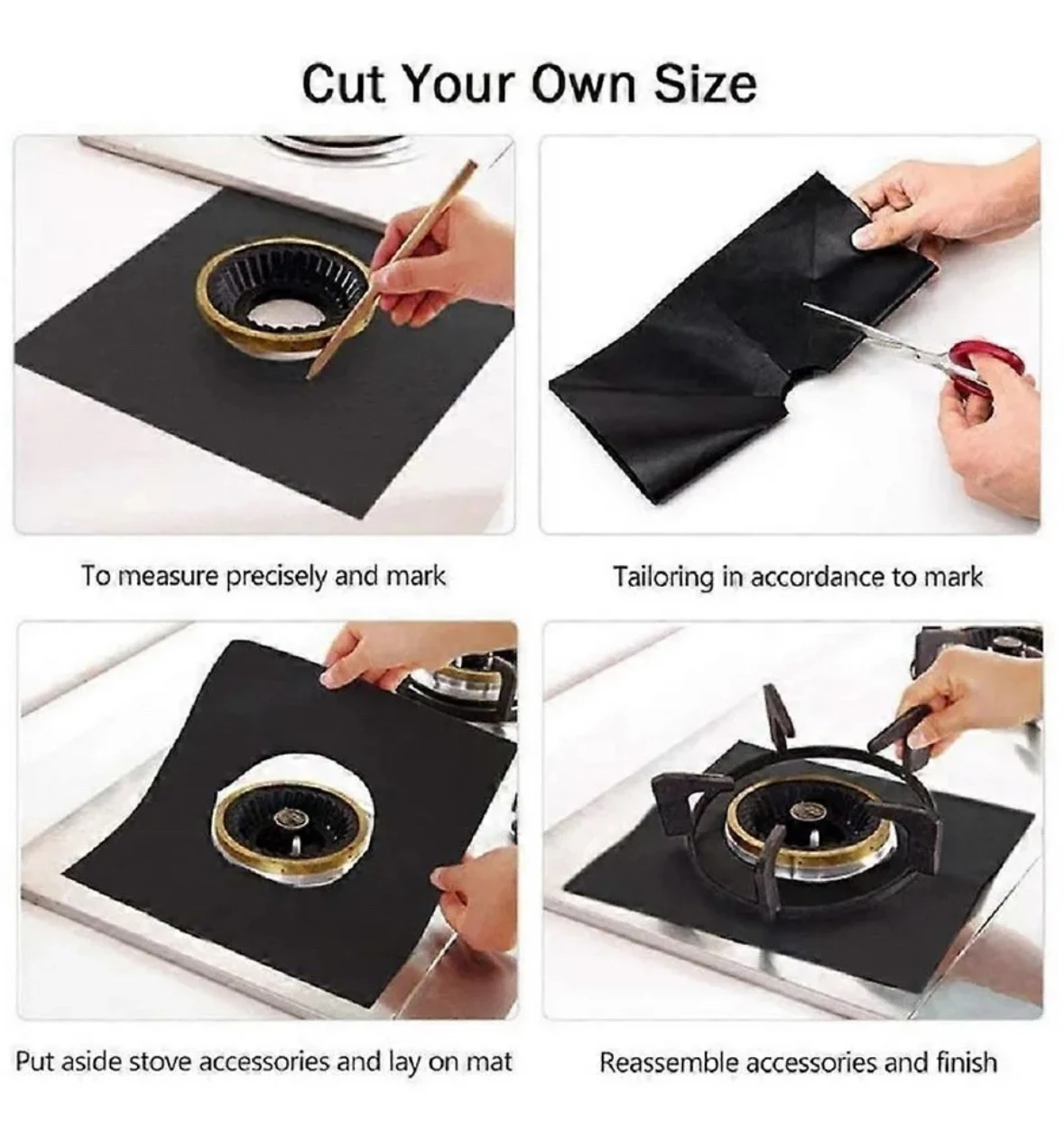 Cut Your Own Size

To measure precisely and mark

Tailoring in accordance to mark

Put aside stove accessories and lay on mat

Reassemble accessories and finish