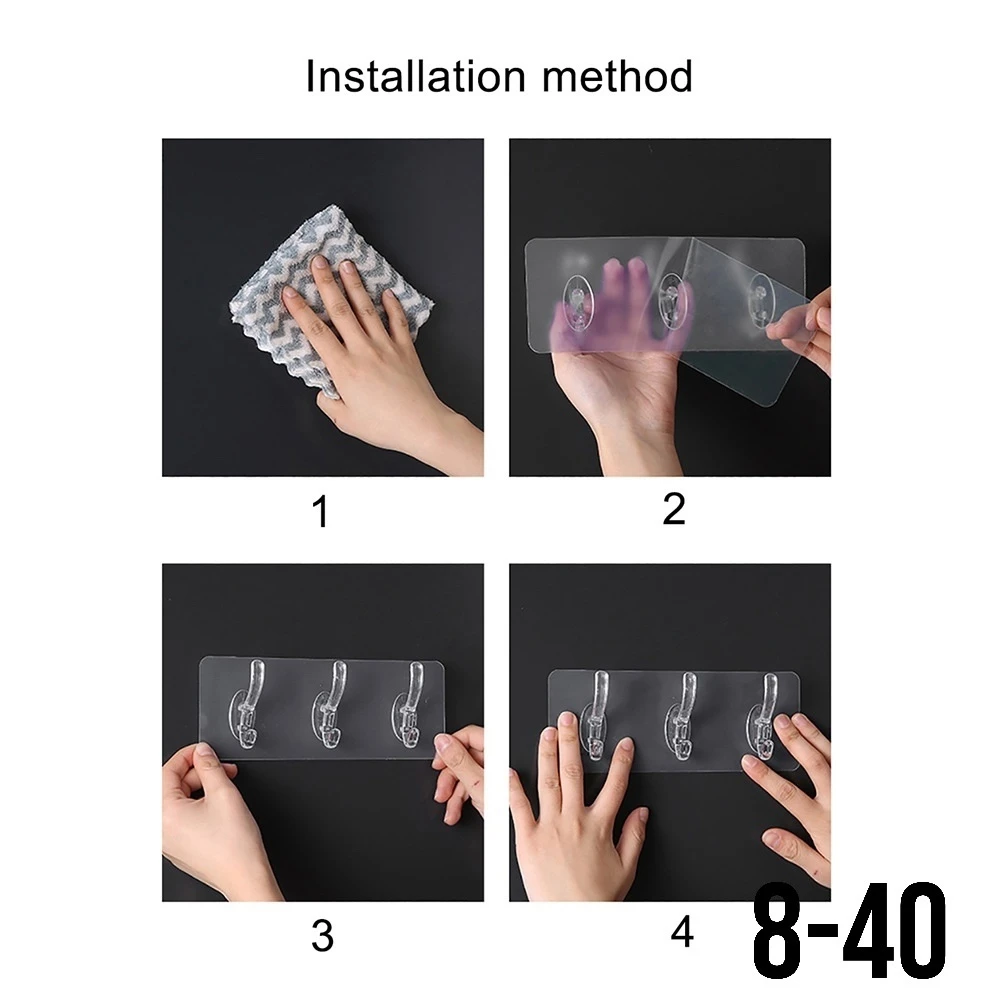 Installation method

1

2

3

4

8-40