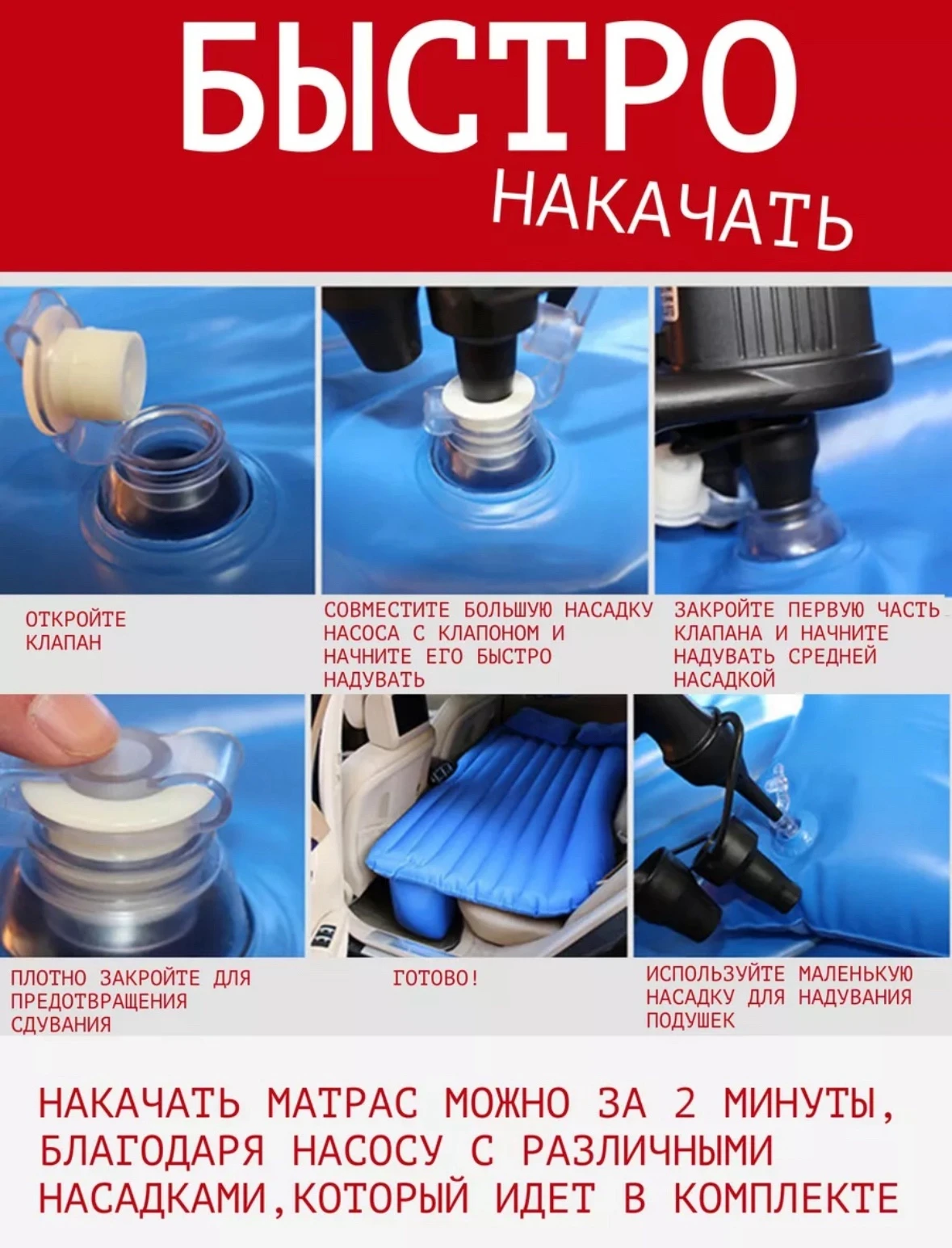 БЫСТРО
НАКАЧАТЬ

ОТКРОЙТЕ КЛАПАН

СОВМЕСТИТЕ БОЛЬШУЮ НАСАДКУ НАСОСА С КЛАПОНОМ И НАЧНИТЕ ЕГО БЫСТРО НАДУВАТЬ

ЗАКРОЙТЕ ПЕРВУЮ ЧАСТЬ КЛАПАНА И НАЧНИТЕ НАДУВАТЬ СРЕДНЕЙ НАСАДКОЙ

ПЛОТНО ЗАКРОЙТЕ ДЛЯ ПРЕДОТВРАЩЕНИЯ СДУВАНИЯ

ГОТОВО!

ИСПОЛЬЗУЙТЕ МАЛЕНЬКУЮ НАСАДКУ ДЛЯ НАДУВАНИЯ ПОДУШЕК

НАКАЧАТЬ МАТРАС МОЖНО ЗА 2 МИНУТЫ, БЛАГОДАРЯ НАСОСУ С РАЗЛИЧНЫМИ НАСАДКАМИ,КОТОРЫЙ ИДЕТ В КОМПЛЕКТЕ