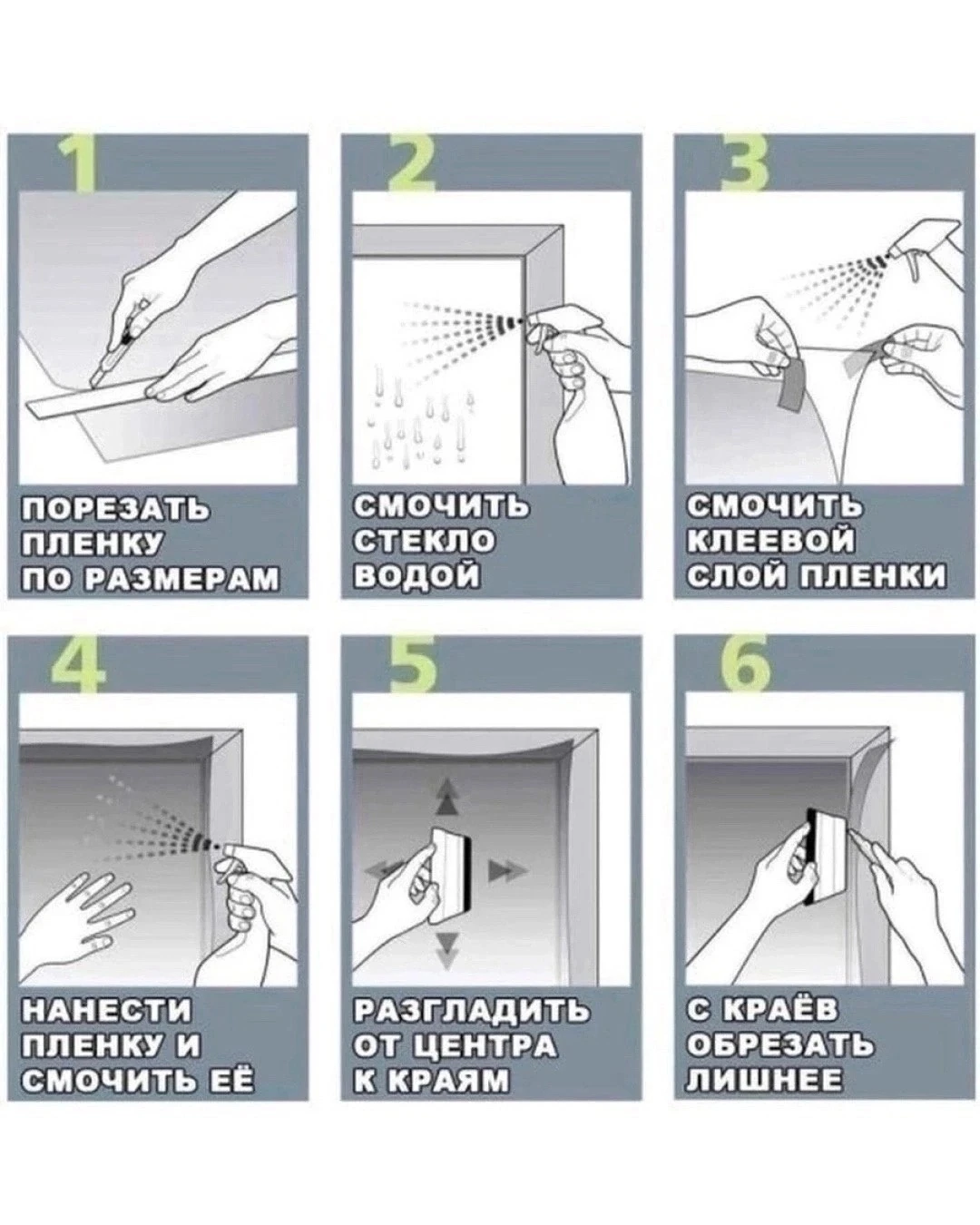 1

ПОРЕЗАТЬ ПЛЕНКУ ПО РАЗМЕРАМ

2

СМОЧИТЬ СТЕКЛО ВОДОЙ

3

СМОЧИТЬ КЛЕЕВОЙ СЛОЙ ПЛЕНКИ

4

НАНЕСТИ ПЛЕНКУ И СМОЧИТЬ ЕЁ

5

РАЗГЛАДИТЬ ОТ ЦЕНТРА К КРАЯМ

6

С КРАЁВ ОБРЕЗАТЬ ЛИШНЕЕ