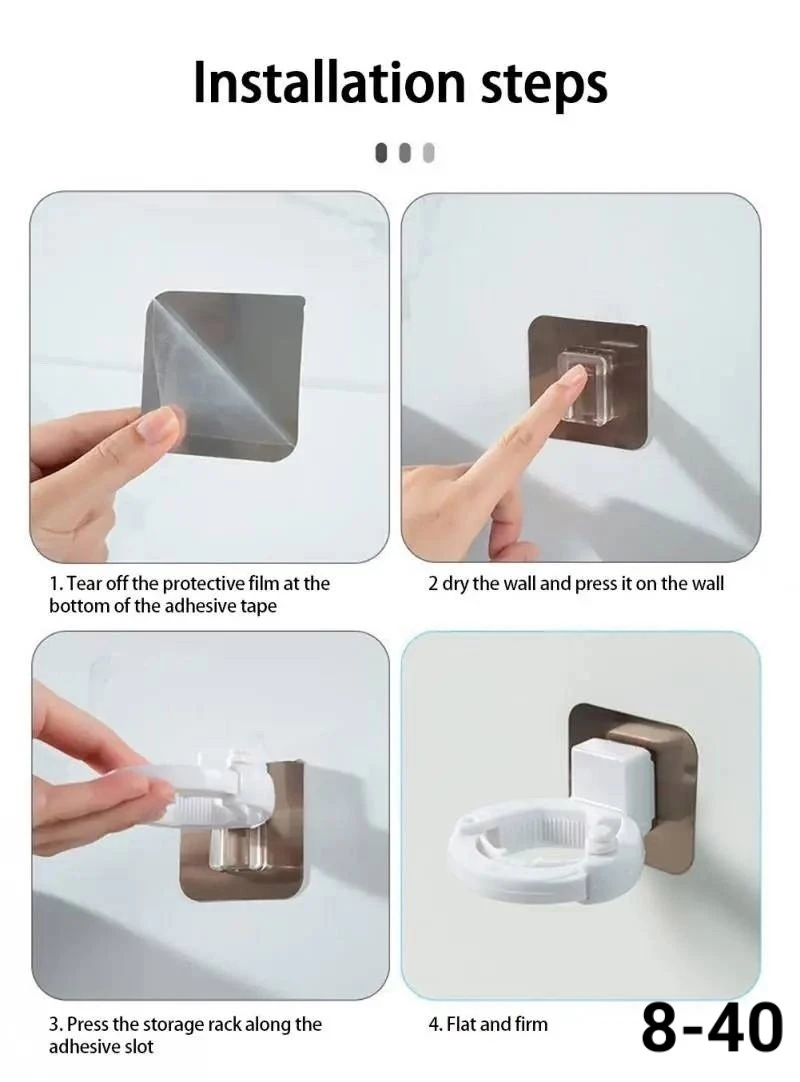 Installation steps

1. Tear off the protective film at the bottom of the adhesive tape

2 dry the wall and press it on the wall

3. Press the storage rack along the adhesive slot

4. Flat and firm

8-40