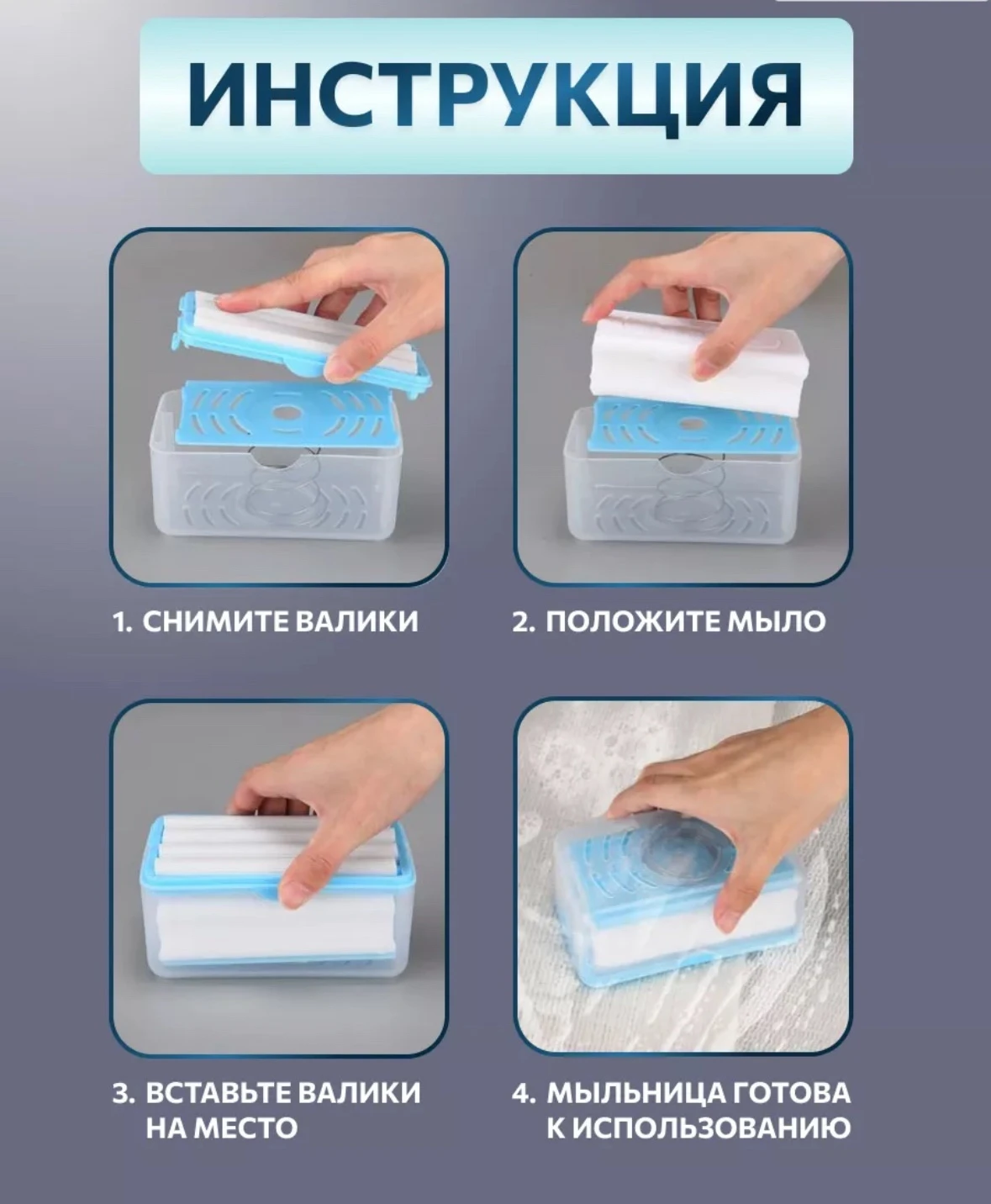 ИНСТРУКЦИЯ

1. СНИМИТЕ ВАЛИКИ

2. ПОЛОЖИТЕ МЫЛО

3. ВСТАВЬТЕ ВАЛИКИ НА МЕСТО

4. МЫЛЬНИЦА ГОТОВА К ИСПОЛЬЗОВАНИЮ