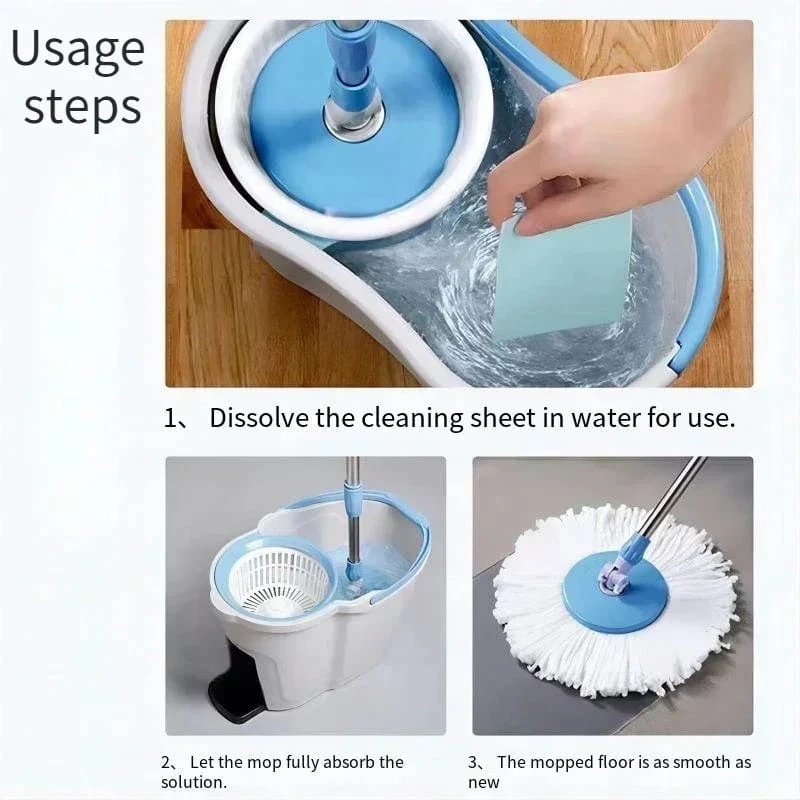 Usage steps

1、 Dissolve the cleaning sheet in water for use.

2、 Let the mop fully absorb the solution.

3、 The mopped floor is as smooth as new