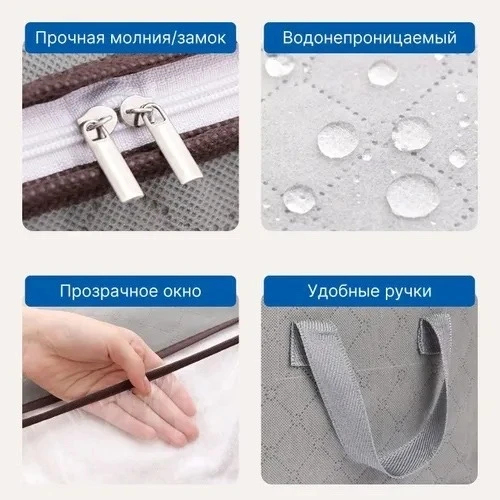 Прочная молния/замок

Водонепроницаемый

Прозрачное окно

Удобные ручки