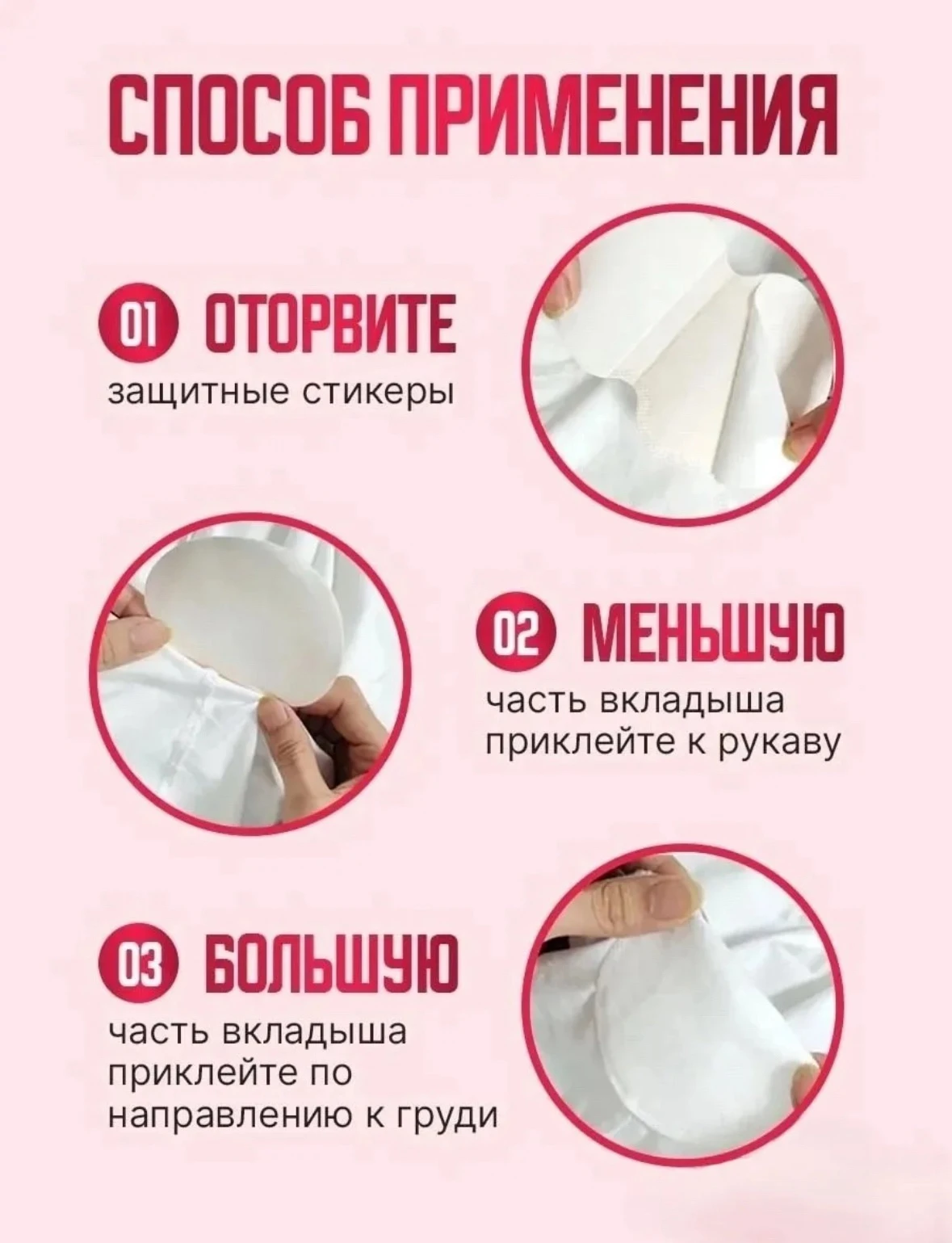 СПОСОБ ПРИМЕНЕНИЯ

01 ОТОРВИТЕ
защитные стикеры

02 МЕНЬШУЮ
часть вкладыша приклейте к рукаву

03 БОЛЬШУЮ
часть вкладыша приклейте по направлению к груди