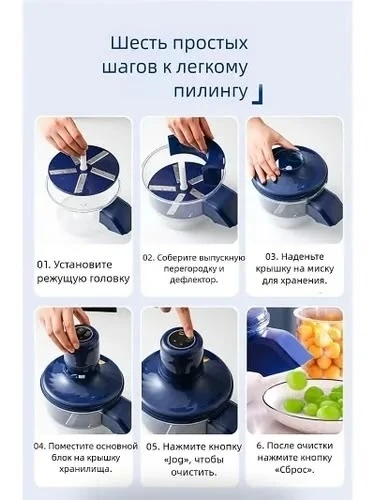 Шесть простых шагов к легкому пилингу

01. Установите режущую головку

02. Соберите выпускную перегородку и дефлектор.

03. Наденьте крышку на миску для хранения.

04. Поместите основной блок на крышку хранилища.

05. Нажмите кнопку «Jog», чтобы очистить.

6. После очистки нажмите кнопку «Сброс».