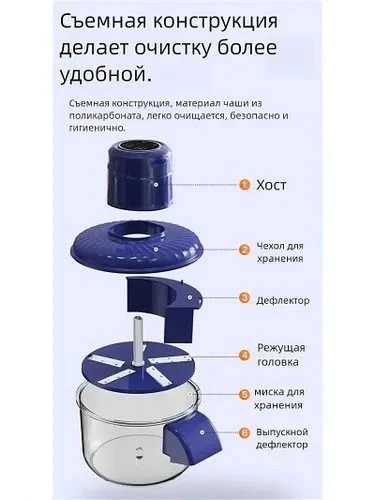 Съемная конструкция делает очистку более удобной.

Съемная конструкция, материал чаши из поликарбоната, легко очищается, безопасно и гигиенично.

1 Хост

2 Чехол для хранения

3 Дефлектор

4 Режущая головка

5 миска для хранения

6 Выпускной дефлектор