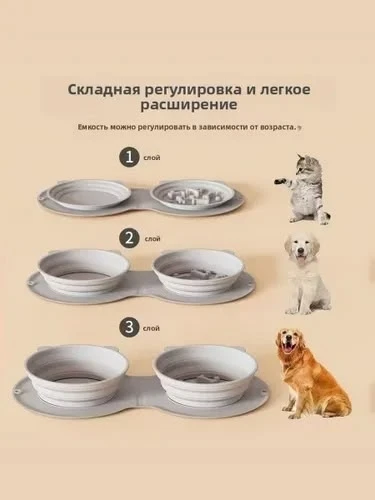 Складная регулировка и легкое расширение

Емкость можно регулировать в зависимости от возраста.

1 слой

2 слой

3 слой