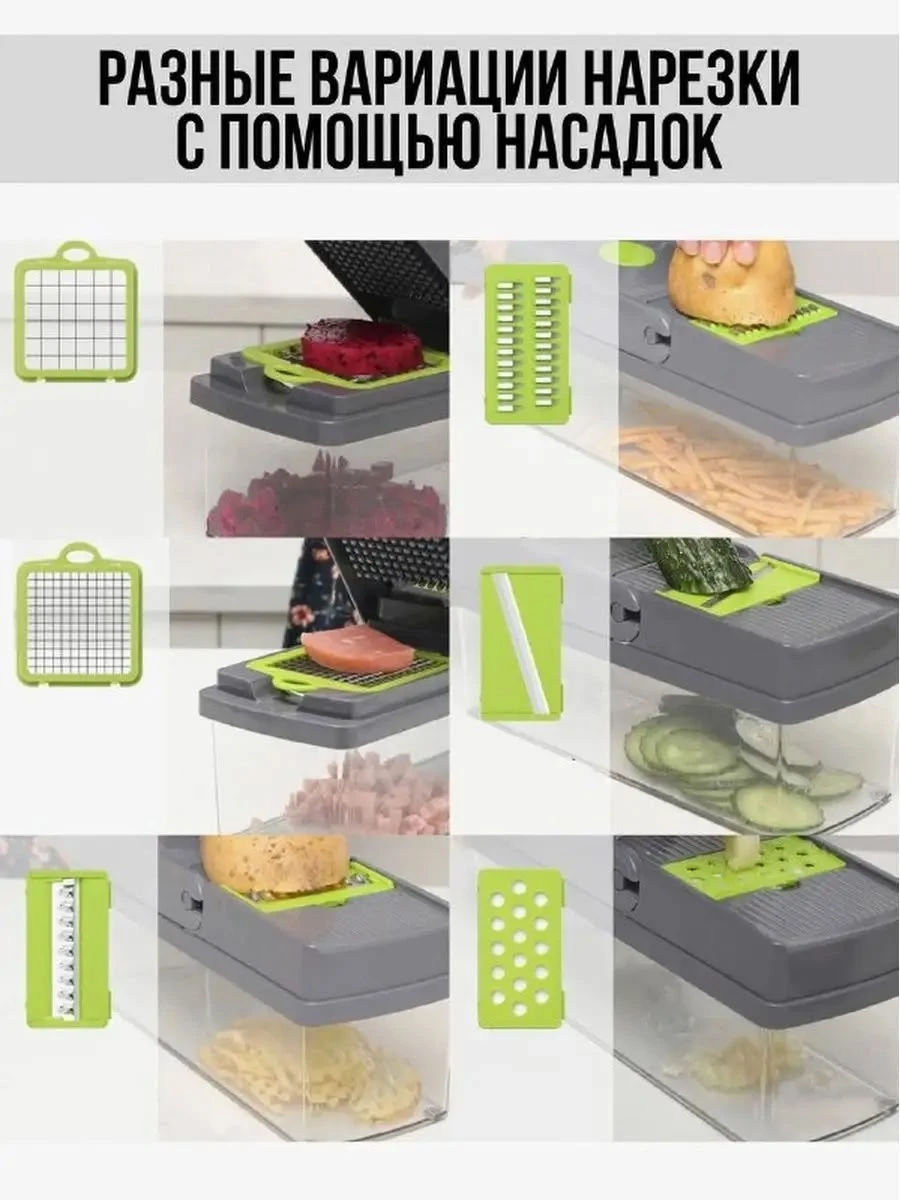 РАЗНЫЕ ВАРИАЦИИ НАРЕЗКИ С ПОМОЩЬЮ НАСАДОК