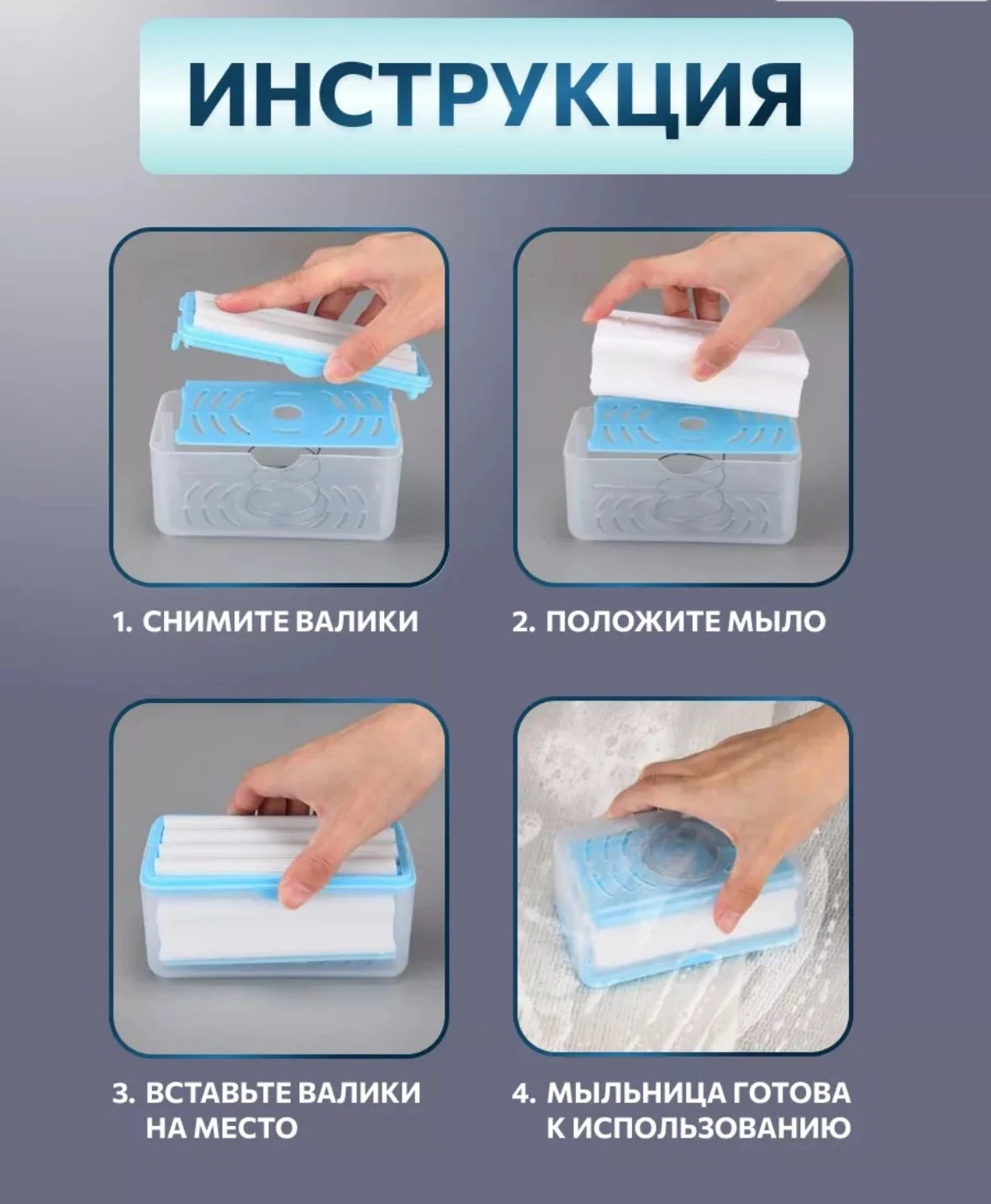 ИНСТРУКЦИЯ

1. СНИМИТЕ ВАЛИКИ

2. ПОЛОЖИТЕ МЫЛО

3. ВСТАВЬТЕ ВАЛИКИ НА МЕСТО

4. МЫЛЬНИЦА ГОТОВА К ИСПОЛЬЗОВАНИЮ